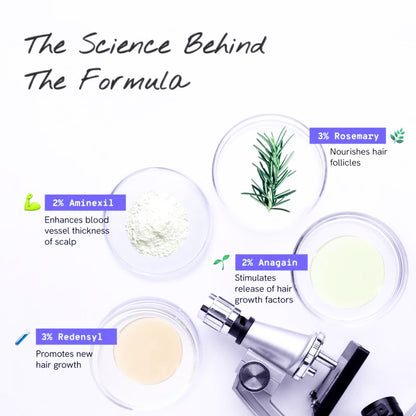 The Science Behind The Formula

3% Rosemary
Nourishes hair follicles

2% Aminexil
Enhances blood vessel thickness of scalp

2% Anagain
Stimulates release of hair growth factors

3% Redensyl
Promotes new hair growth