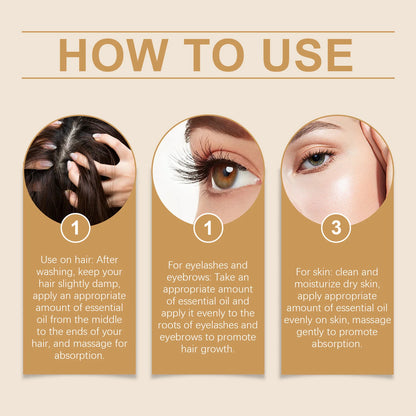 HOW TO USE

1

Use on hair: After washing, keep your hair slightly damp, apply an appropriate amount of essential oil from the middle to the ends of your hair, and massage for absorption.

1

For eyelashes and eyebrows: Take an appropriate amount of essential oil and apply it evenly to the roots of eyelashes and eyebrows to promote hair growth.

3

For skin: clean and moisturize dry skin, apply appropriate amount of essential oil evenly on skin, massage gently to promote absorption.