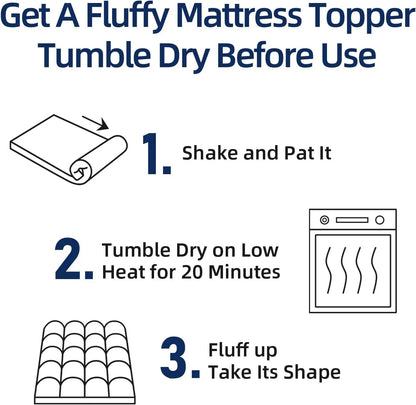 Get A Fluffy Mattress Topper
Tumble Dry Before Use

1. Shake and Pat It

2. Tumble Dry on Low Heat for 20 Minutes

3. Fluff up Take Its Shape